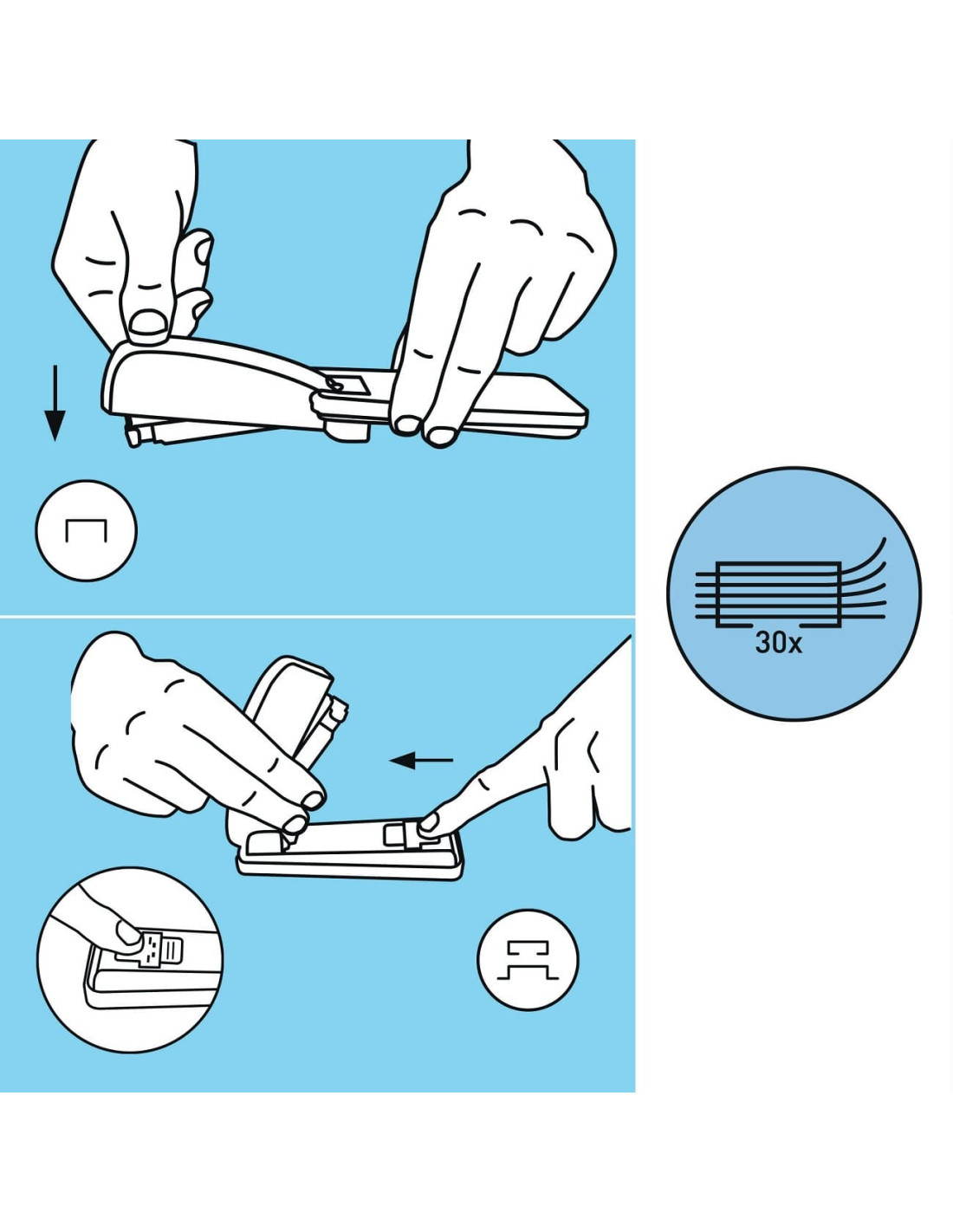 30x