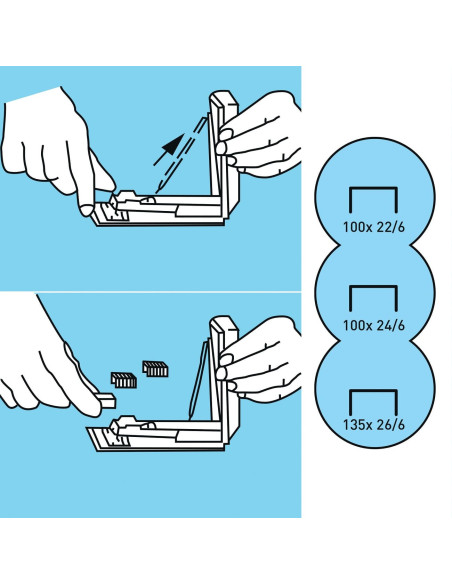 100x 22/6

100x 24/6

135x 26/6