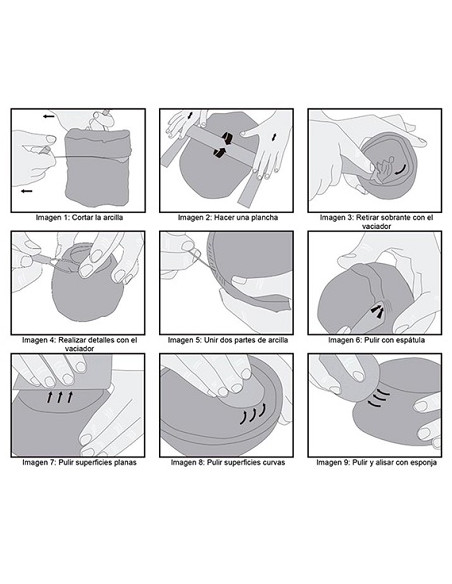 Imagen 1: Cortar la arcilla

Imagen 2: Hacer una plancha

Imagen 3: Retirar sobrante con el vaciador

Imagen 4: Realizar detalles con el vaciador

Imagen 5: Unir dos partes de arcilla

Imagen 6: Pulir con espátula

Imagen 7: Pulir superficies planas

Imagen 8: Pulir superficies curvas

Imagen 9: Pulir y alisar con esponja