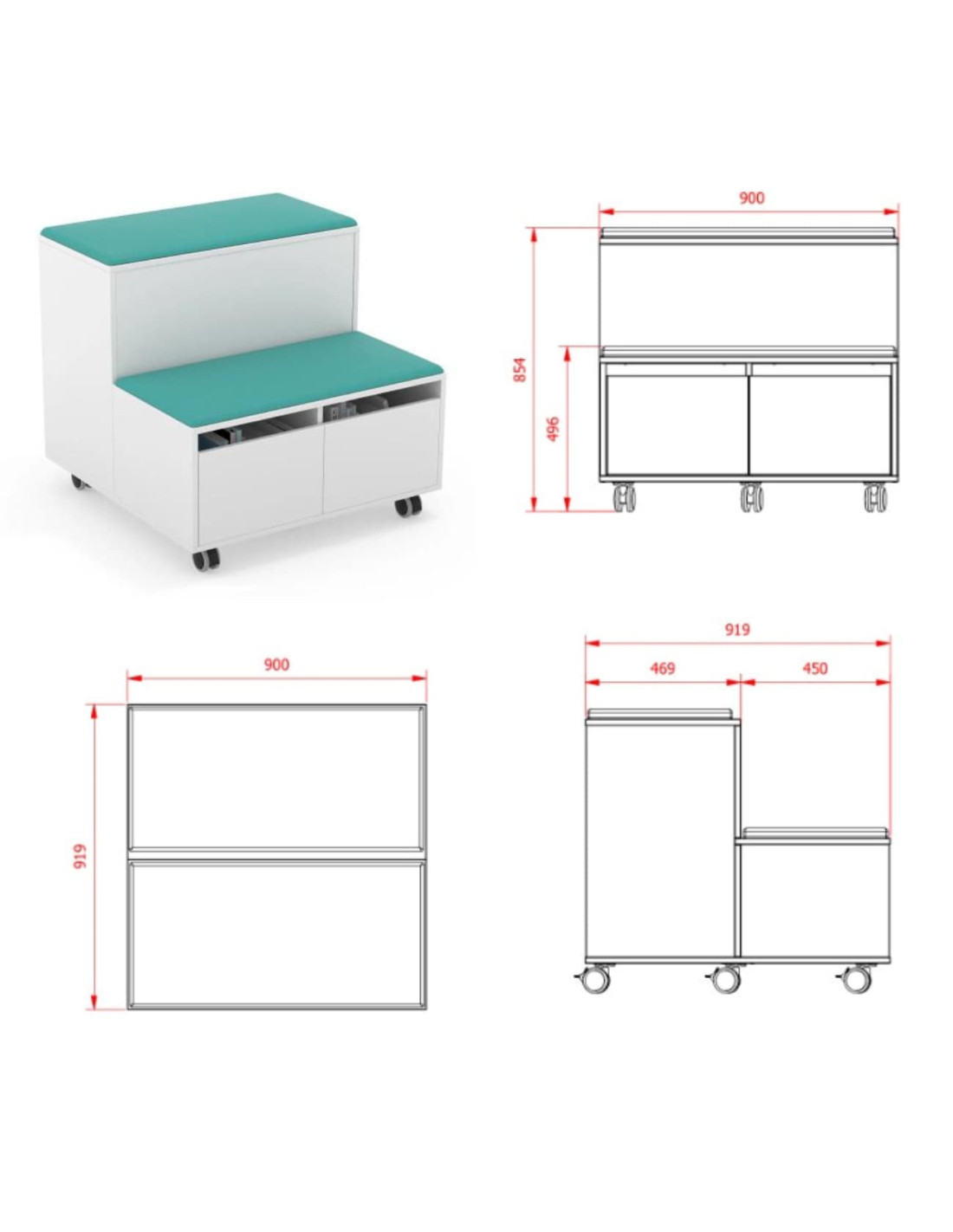 900

854

496

900

919

919

469

450