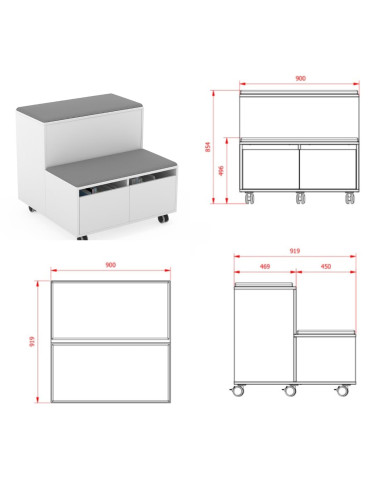 900

854

496

900

919

919

469

450