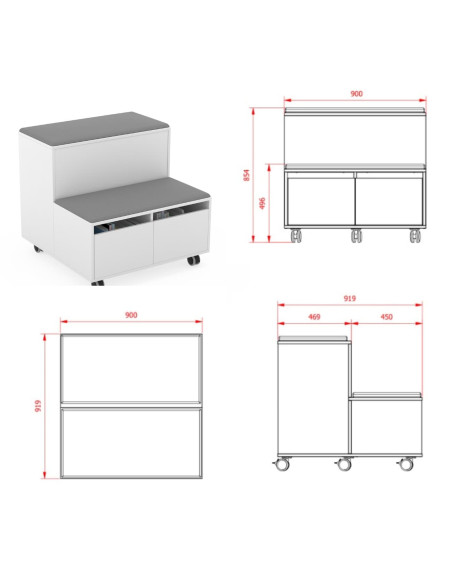 900

854

496

900

919

919

469

450