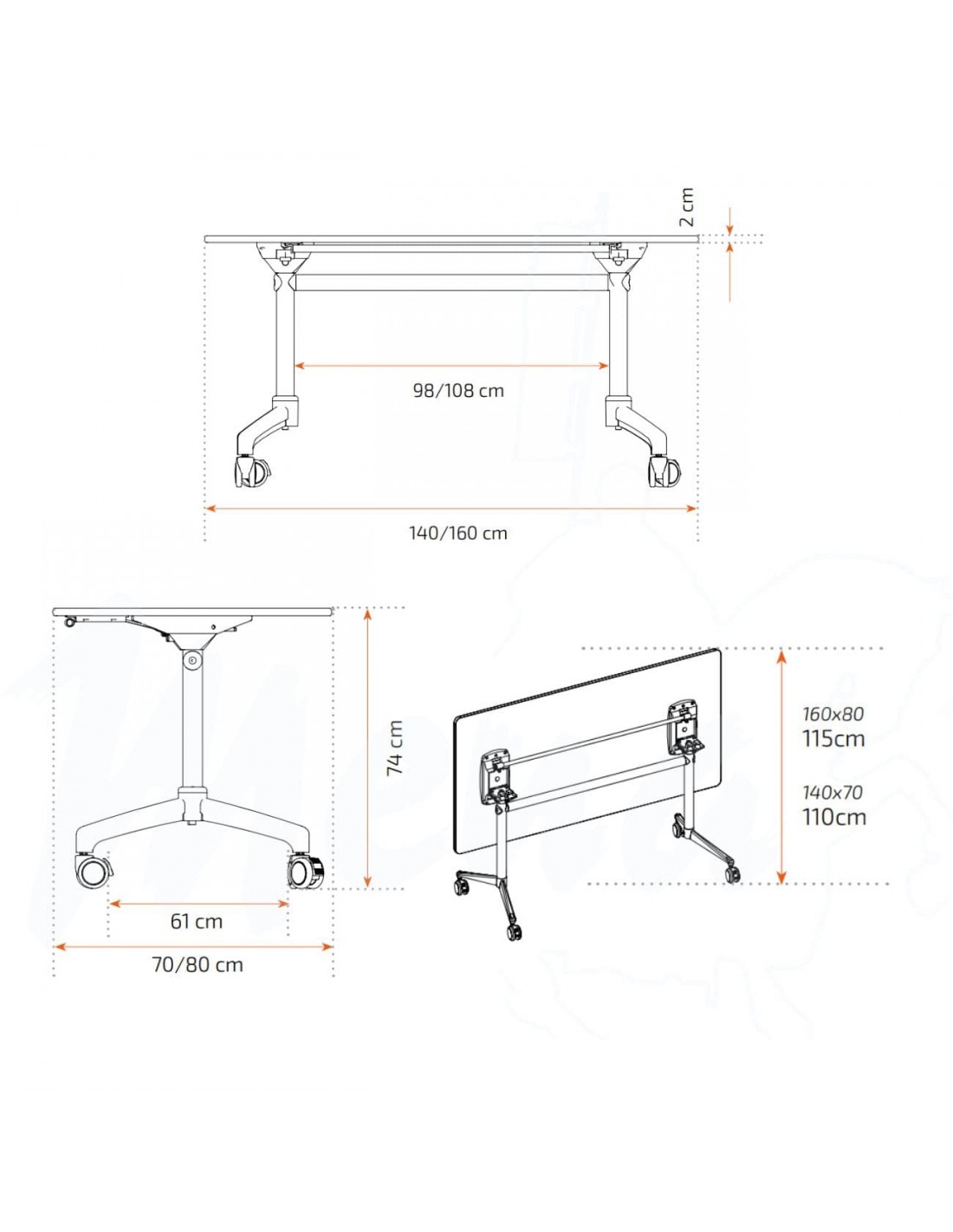 2 cm

98/108 cm

140/160 cm

74 cm

61 cm

70/80 cm

160x80
115cm

140x70
110cm