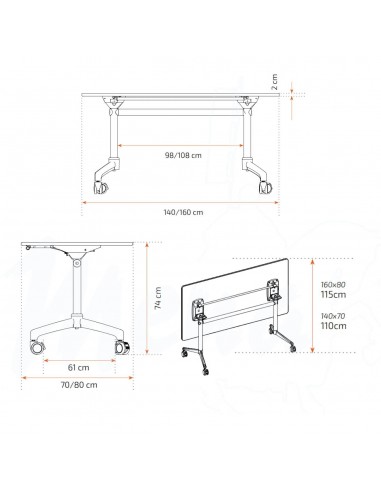 2 cm

98/108 cm

140/160 cm

74 cm

61 cm

70/80 cm

160x80
115cm

140x70
110cm